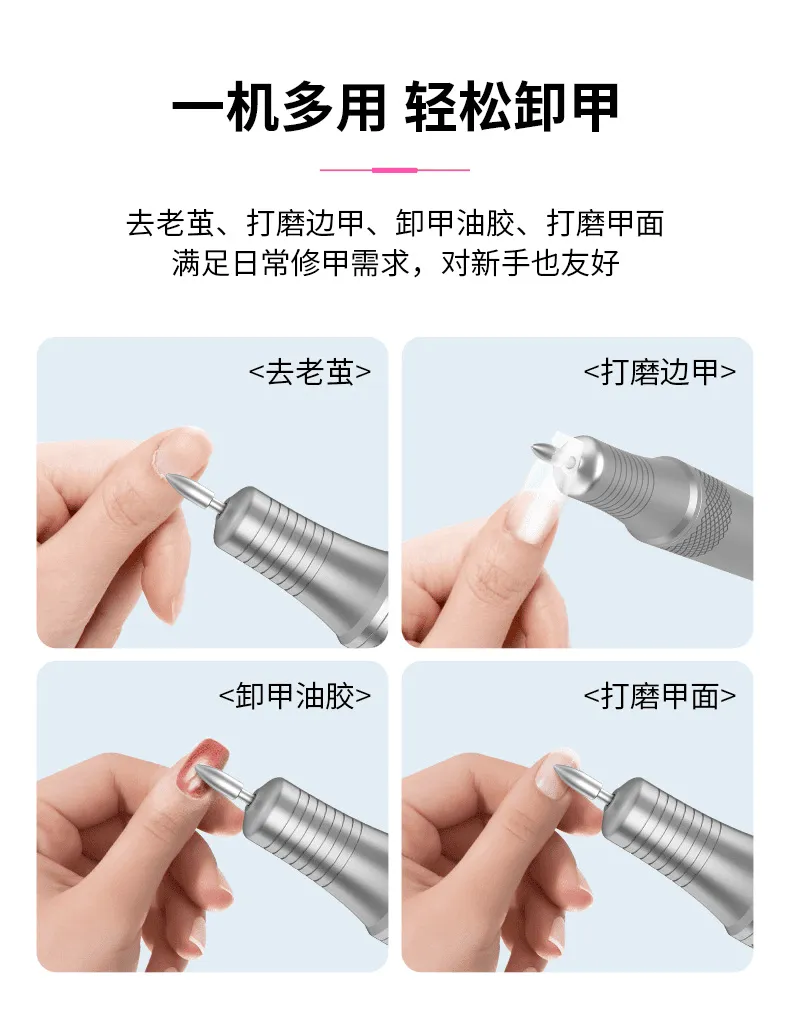 一机多用 轻松卸甲

去老茧、打磨边甲、卸甲油胶、打磨甲面
满足日常修甲需求，对新手也友好

<去老茧>

<打磨边甲>

<卸甲油胶>

<打磨甲面>